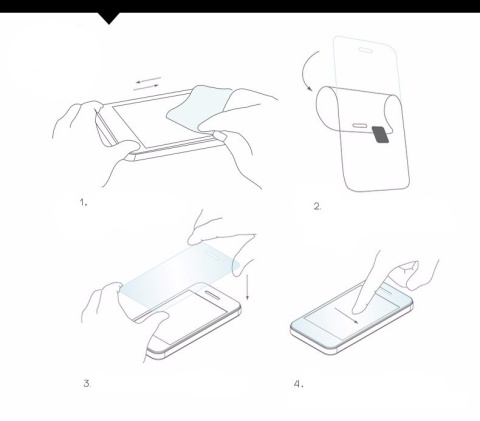 1.

2.

3.

4.